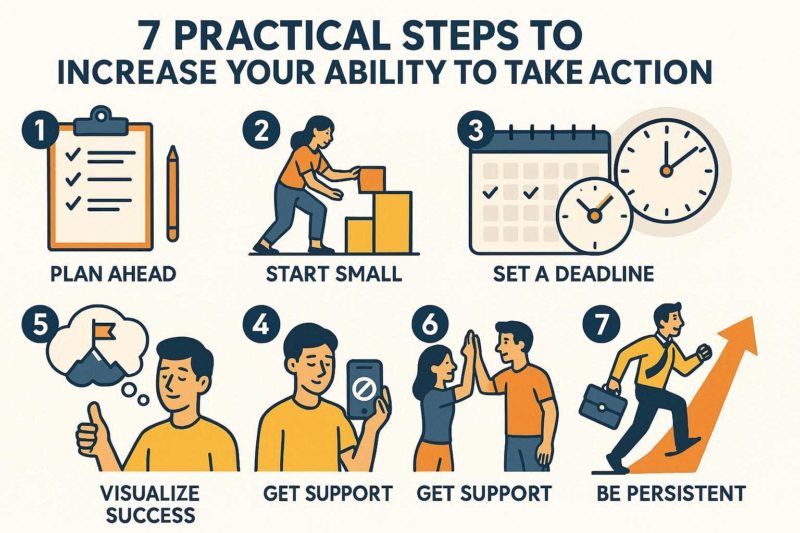 7 PRACTICAL STEPS TO
INCREASE YOUR ABILITY TO TAKE ACTION

1
PLAN AHEAD

2
START SMALL

3
SET A DEADLINE

5
VISUALIZE SUCCESS

4
GET SUPPORT

6
GET SUPPORT

7
BE PERSISTENT